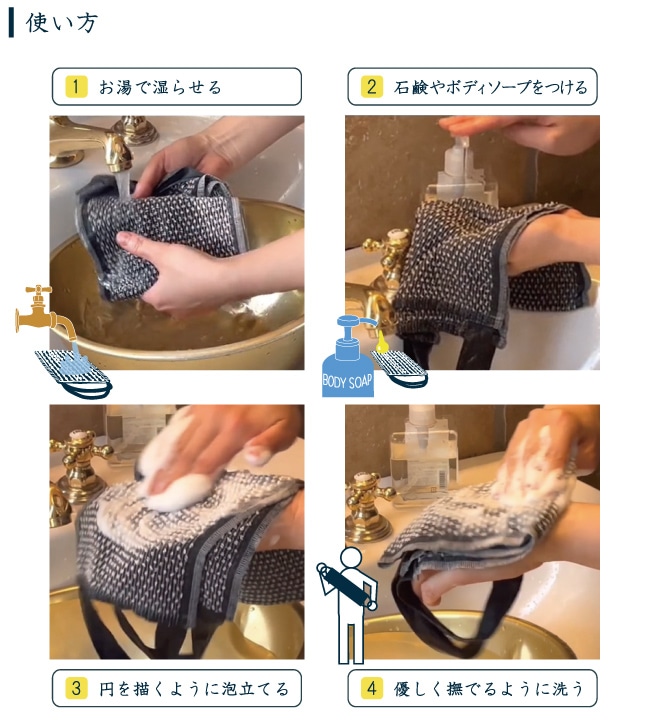 使い方

1 お湯で湿らせる

2 石鹸やボディソープをつける

BODY SOAP

3 円を描くように泡立てる

4 優しく撫でるように洗う